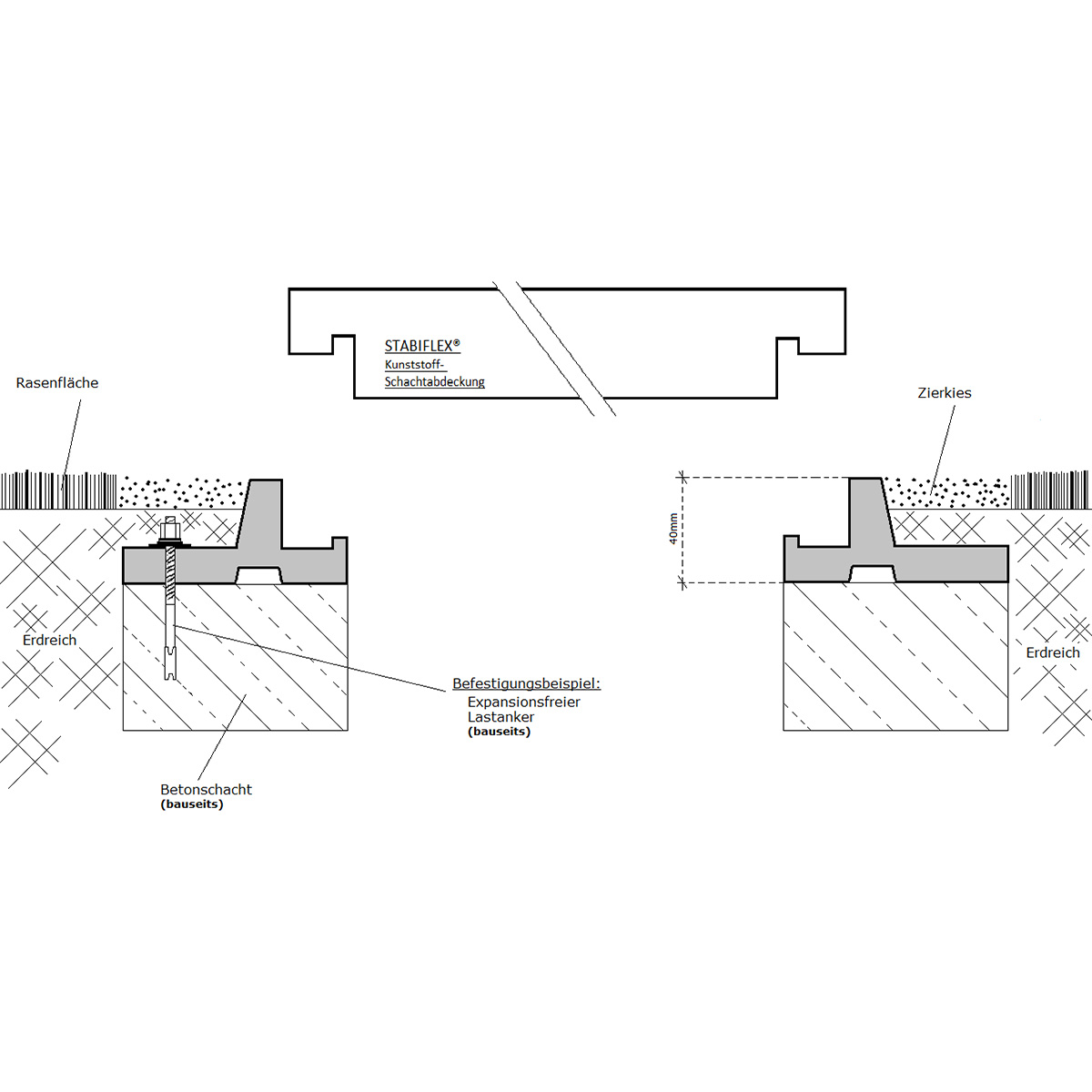 STABIFLEX®
Kunststoff-
Schachtabdeckung

Rasenfläche

Zierkies

40mm

Erdreich

Erdreich

Befestigungsbeispiel:
Expansionsfreier
Lastanker
(bauseits)

Betonschacht
(bauseits)