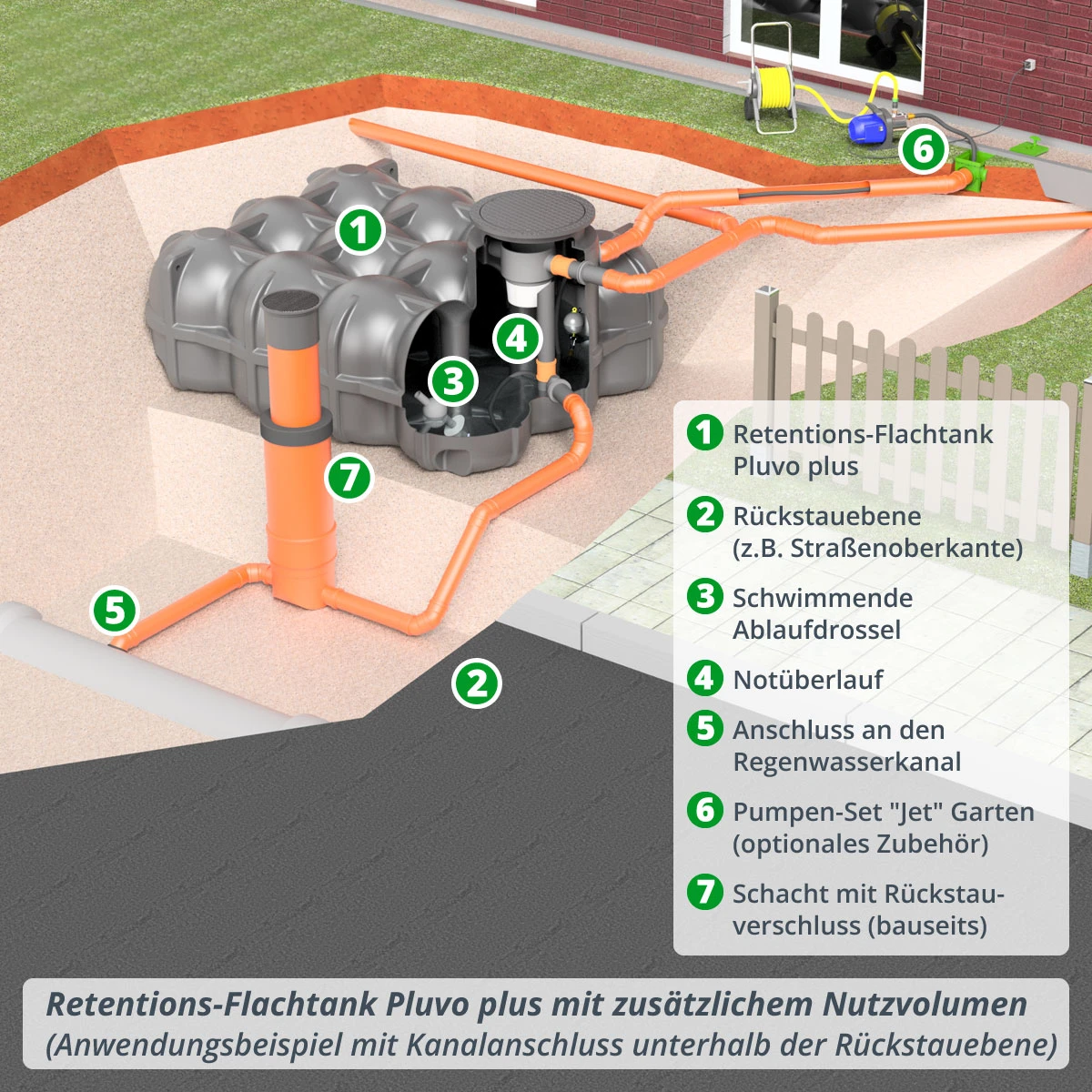 6

1

4

3

7

5

2

1 Retentions-Flachtank Pluvo plus

2 Rückstauebene (z.B. Straßenoberkante)

3 Schwimmende Ablaufdrossel

4 Notüberlauf

5 Anschluss an den Regenwasserkanal

6 Pumpen-Set "Jet" Garten (optionales Zubehör)

7 Schacht mit Rückstauverschluss (bauseits)

Retentions-Flachtank Pluvo plus mit zusätzlichem Nutzvolumen
(Anwendungsbeispiel mit Kanalanschluss unterhalb der Rückstauebene)