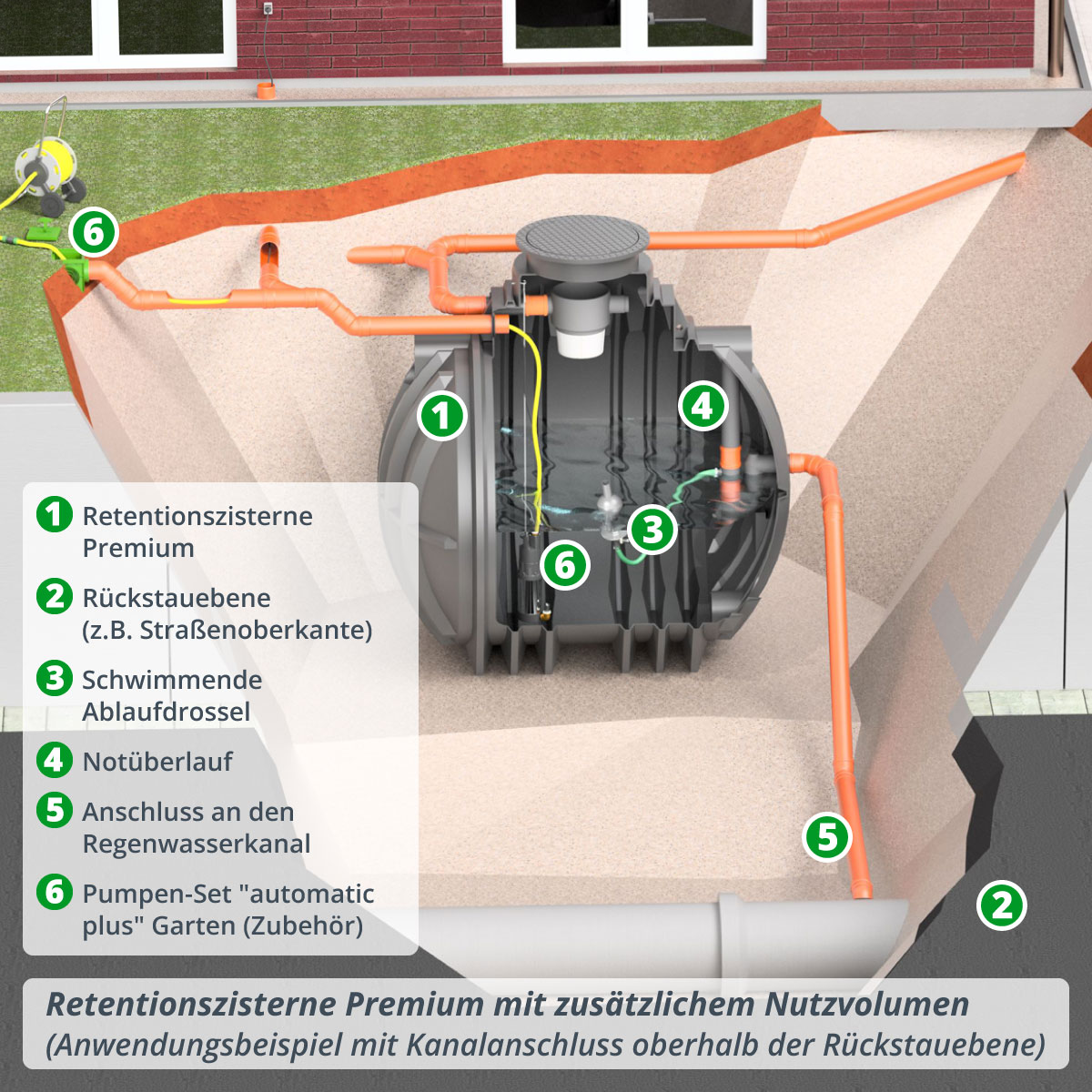 6

1

4

3

6

5

2

1 Retentionszisterne Premium

2 Rückstauebene (z.B. Straßenoberkante)

3 Schwimmende Ablaufdrossel

4 Notüberlauf

5 Anschluss an den Regenwasserkanal

6 Pumpen-Set "automatic plus" Garten (Zubehör)

Retentionszisterne Premium mit zusätzlichem Nutzvolumen
(Anwendungsbeispiel mit Kanalanschluss oberhalb der Rückstauebene)