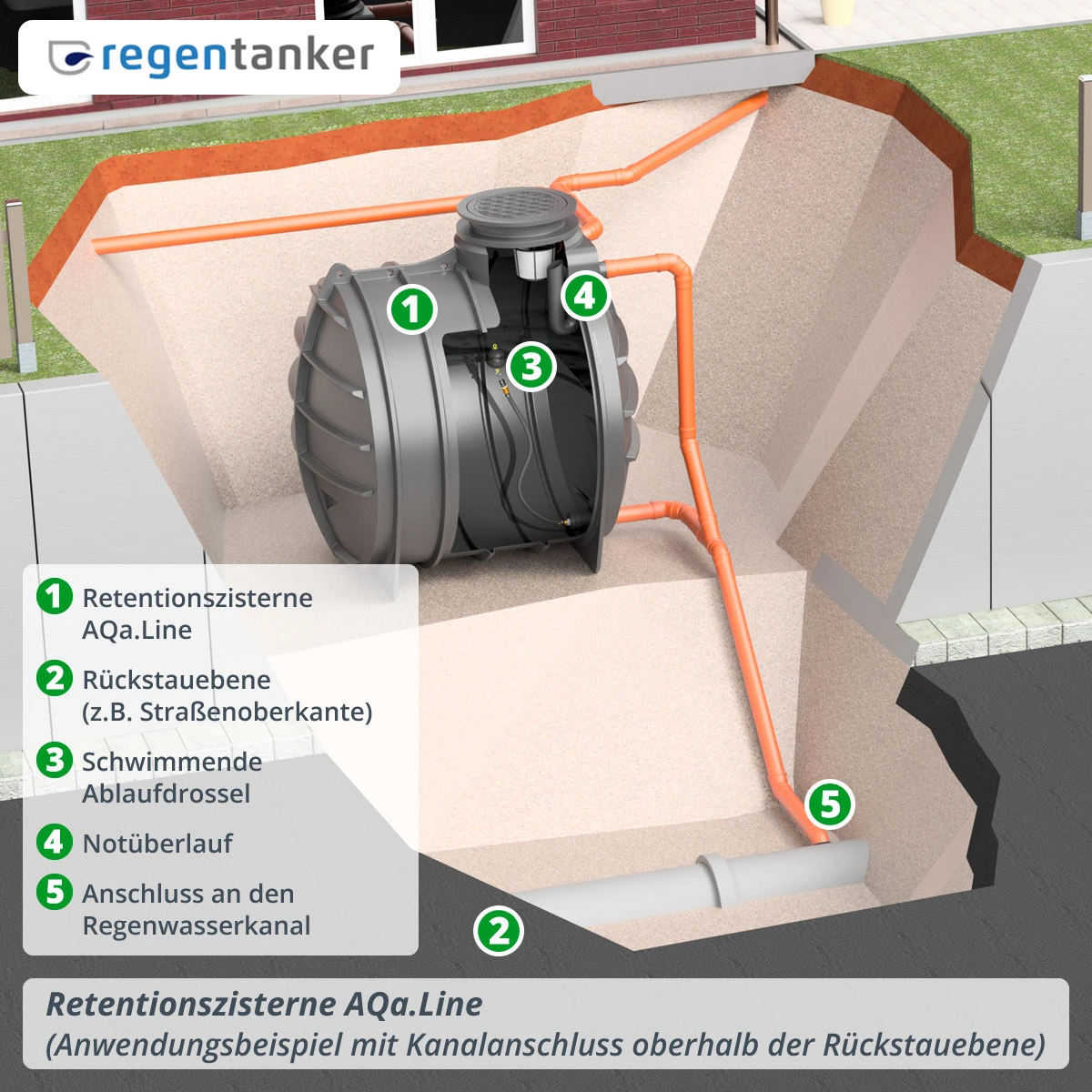 regentanker

1

4

3

5

2

1 Retentionszisterne AQa.Line

2 Rückstauebene (z.B. Straßenoberkante)

3 Schwimmende Ablaufdrossel

4 Notüberlauf

5 Anschluss an den Regenwasserkanal

Retentionszisterne AQa.Line
(Anwendungsbeispiel mit Kanalanschluss oberhalb der Rückstauebene)